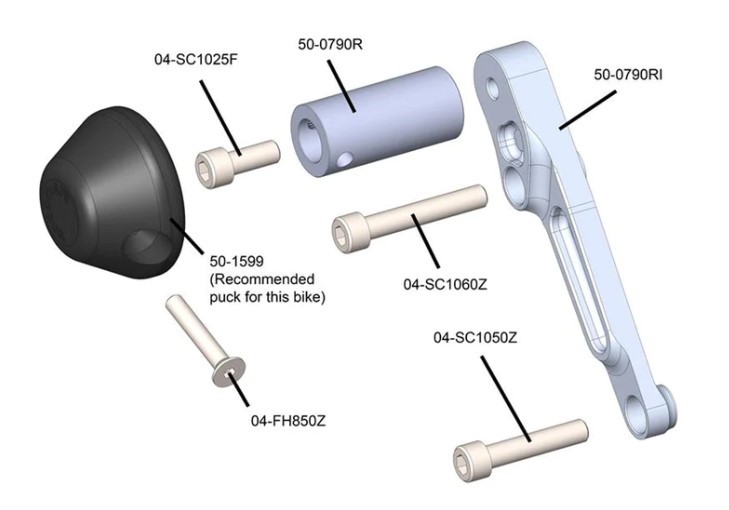 04-SC1025F

50-0790R

50-0790RI

50-1599
(Recommended
puck for this bike)

04-SC1060Z

04-SC1050Z

04-FH850Z